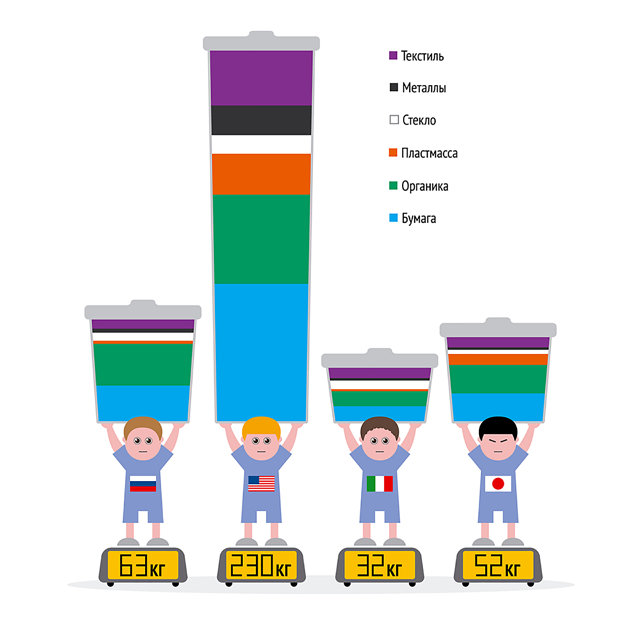 Текстиль
Металлы
Стекло
Пластмасса
Органика
Бумага

63кг
230кг
32кг
52кг